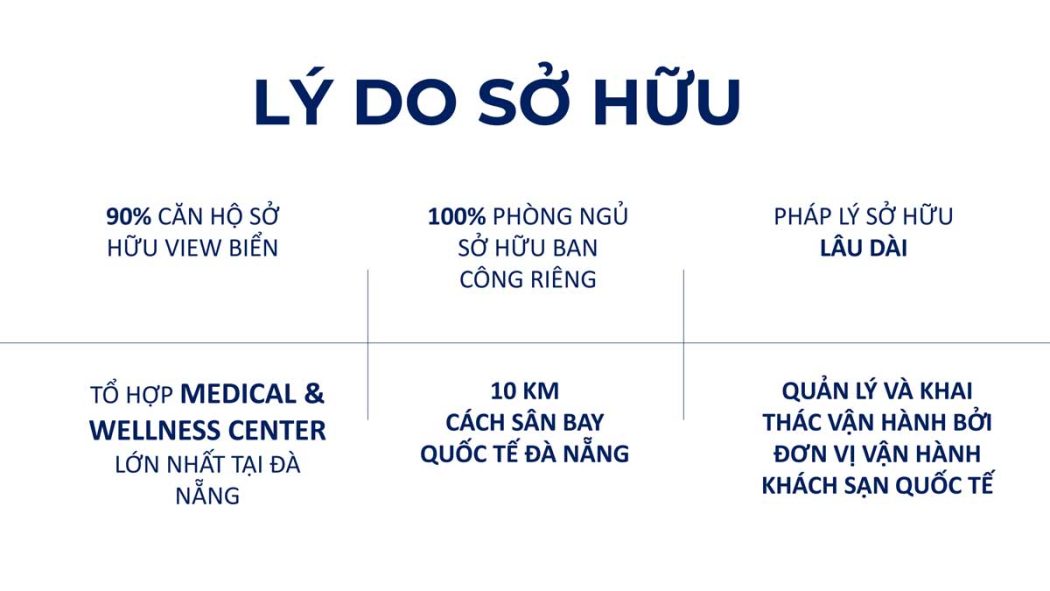 LÝ DO SỞ HỮU

90% CĂN HỘ SỞ HỮU VIEW BIỂN

100% PHÒNG NGỦ SỞ HỮU BAN CÔNG RIÊNG

PHÁP LÝ SỞ HỮU LÂU DÀI

TỔ HỢP MEDICAL & WELLNESS CENTER LỚN NHẤT TẠI ĐÀ NẴNG

10 KM CÁCH SÂN BAY QUỐC TẾ ĐÀ NẴNG

QUẢN LÝ VÀ KHAI THÁC VẬN HÀNH BỞI ĐƠN VỊ VẬN HÀNH KHÁCH SẠN QUỐC TẾ